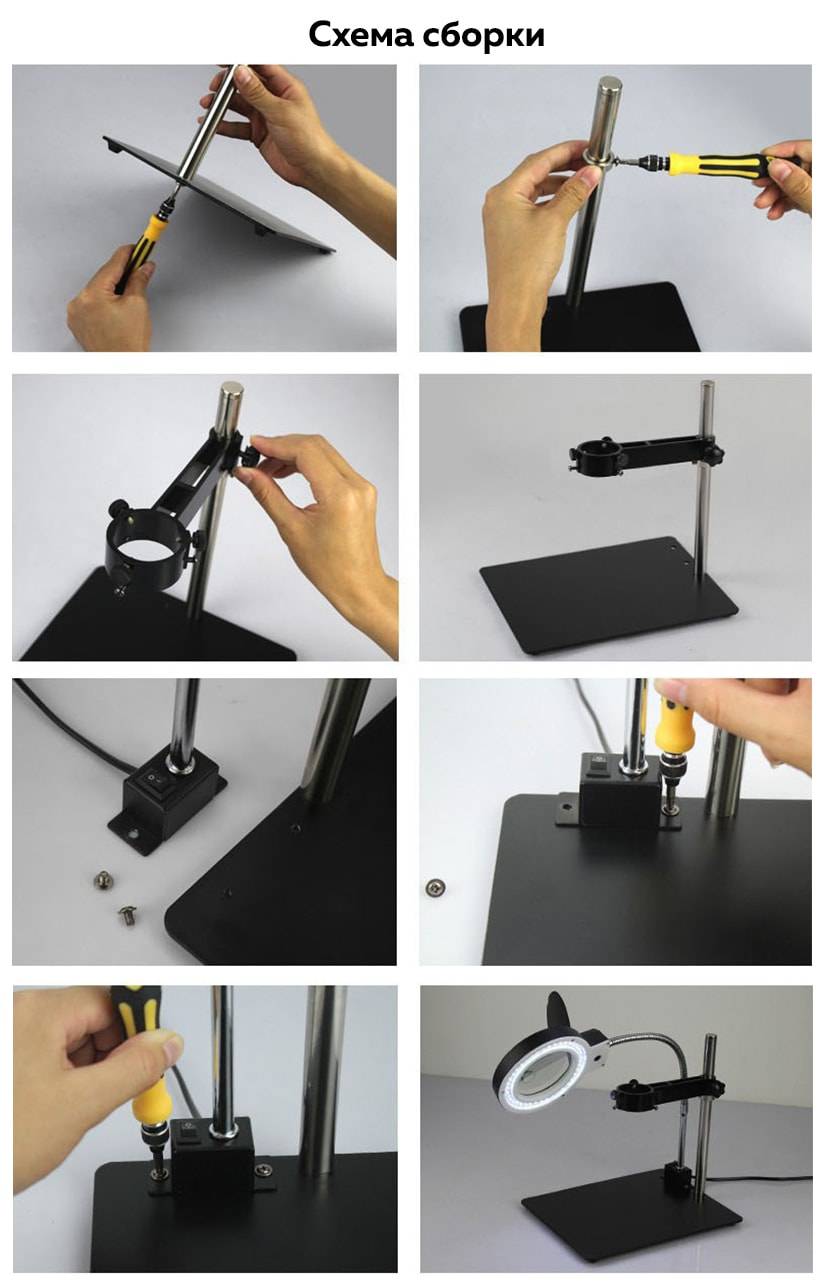 Схема сборки