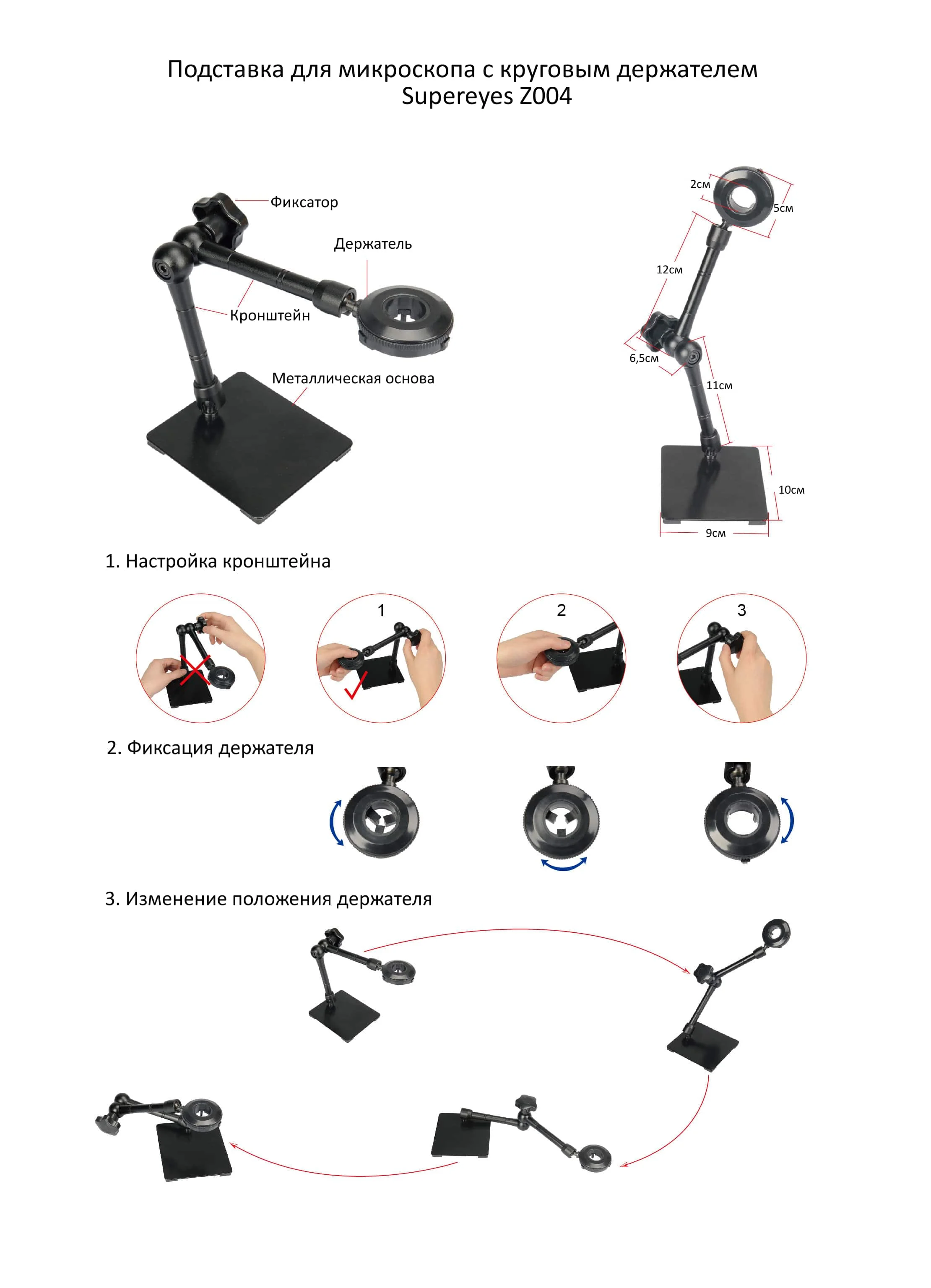 Подставка для микроскопа с круговым держателем
Supereyes Z004

Фиксатор

Держатель

Кронштейн

Металлическая основа

2см

5см

12см

6,5см

11см

10см

9см

1. Настройка кронштейна

1

2

3

2. Фиксация держателя

3. Изменение положения держателя