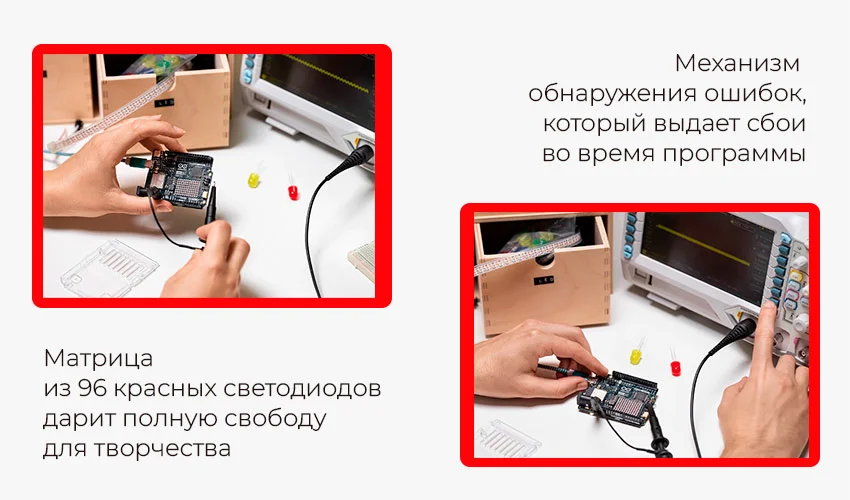 Механизм обнаружения ошибок, который выдает сбои во время программы

Матрица из 96 красных светодиодов дарит полную свободу для творчества