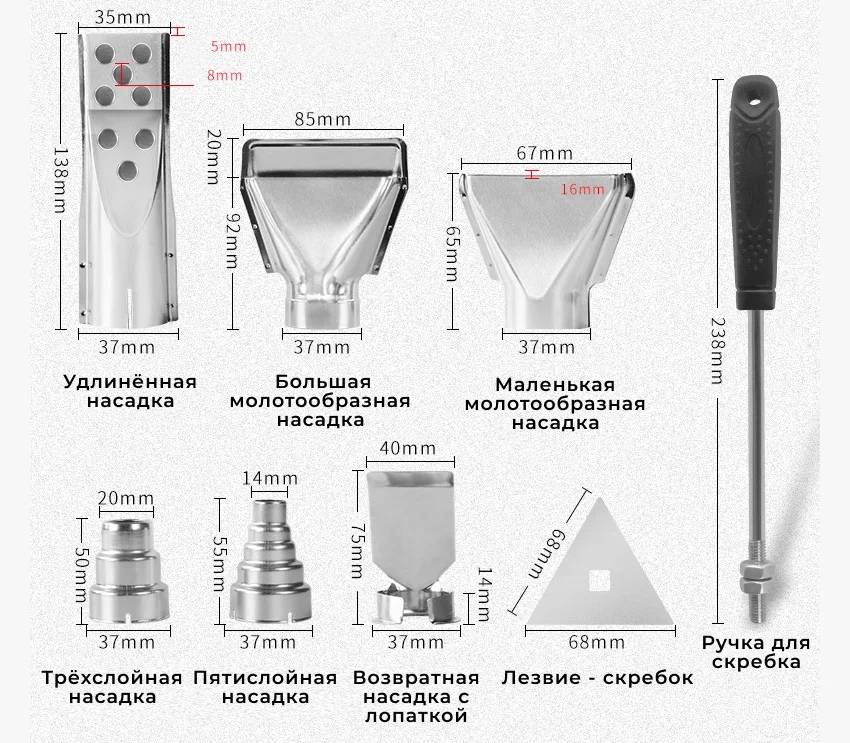 35mm
5mm
8mm
138mm
37mm
Удлинённая насадка

85mm
20mm
92mm
37mm
Большая молотообразная насадка

67mm
16mm
65mm
37mm
Маленькая молотообразная насадка

238mm
Ручка для скребка

20mm
50mm
37mm
Трёхслойная насадка

14mm
55mm
37mm
Пятислойная насадка

40mm
75mm
14mm
37mm
Возвратная насадка с лопаткой

68mm
68mm
Лезвие - скребок