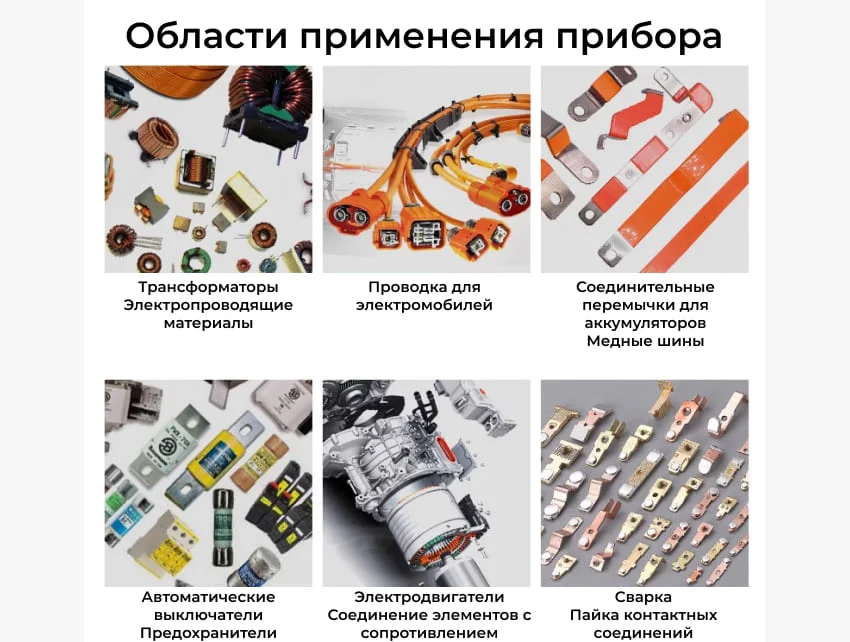 Области применения прибора

Трансформаторы
Электропроводящие материалы

Проводка для электромобилей

Соединительные перемычки для аккумуляторов
Медные шины

Автоматические выключатели
Предохранители

Электродвигатели
Соединение элементов с сопротивлением

Сварка
Пайка контактных соединений