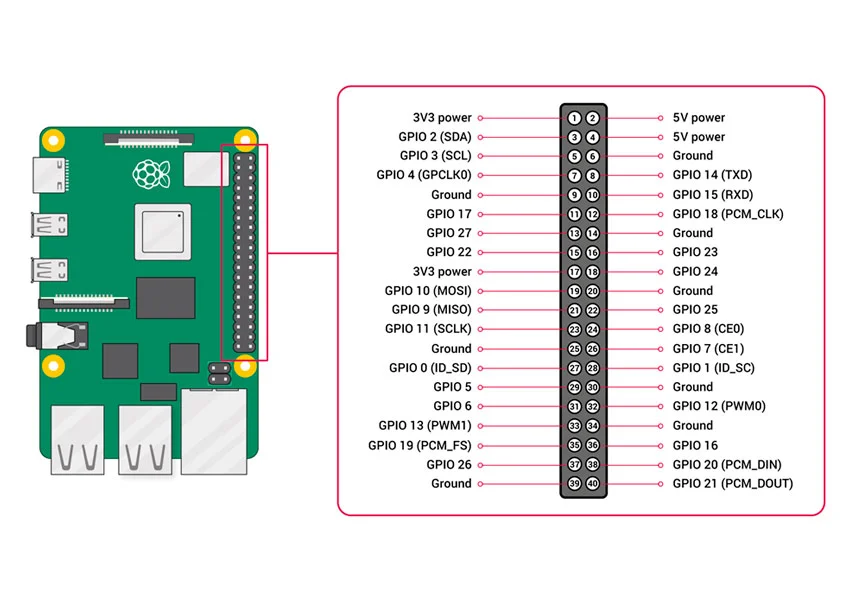 3V3 power 1 2 5V power
GPIO 2 (SDA) 3 4 5V power
GPIO 3 (SCL) 5 6 Ground
GPIO 4 (GPCLK0) 7 8 GPIO 14 (TXD)
Ground 9 10 GPIO 15 (RXD)
GPIO 17 11 12 GPIO 18 (PCM_CLK)
GPIO 27 13 14 Ground
GPIO 22 15 16 GPIO 23
3V3 power 17 18 GPIO 24
GPIO 10 (MOSI) 19 20 Ground
GPIO 9 (MISO) 21 22 GPIO 25
GPIO 11 (SCLK) 23 24 GPIO 8 (CE0)
Ground 25 26 GPIO 7 (CE1)
GPIO 0 (ID_SD) 27 28 GPIO 1 (ID_SC)
GPIO 5 29 30 Ground
GPIO 6 31 32 GPIO 12 (PWM0)
GPIO 13 (PWM1) 33 34 Ground
GPIO 19 (PCM_FS) 35 36 GPIO 16
GPIO 26 37 38 GPIO 20 (PCM_DIN)
Ground 39 40 GPIO 21 (PCM_DOUT)