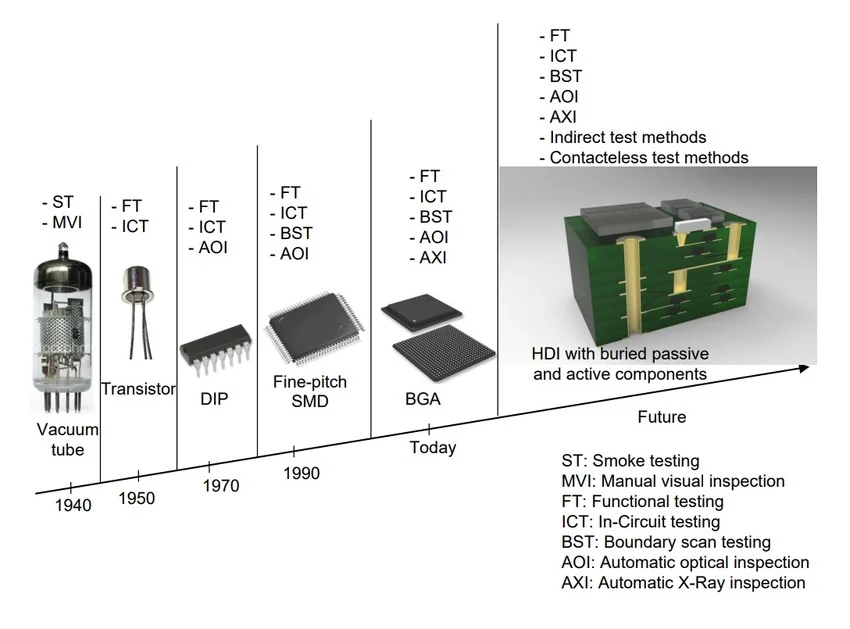 - ST
- MVI

Vacuum tube

1940

- FT
- ICT

Transistor

1950

- FT
- ICT
- AOI

DIP

1970

- FT
- ICT
- BST
- AOI

Fine-pitch SMD

1990

- FT
- ICT
- BST
- AOI
- AXI

BGA

Today

- FT
- ICT
- BST
- AOI
- AXI
- Indirect test methods
- Contacteless test methods

HDI with buried passive and active components

Future

ST: Smoke testing
MVI: Manual visual inspection
FT: Functional testing
ICT: In-Circuit testing
BST: Boundary scan testing
AOI: Automatic optical inspection
AXI: Automatic X-Ray inspection