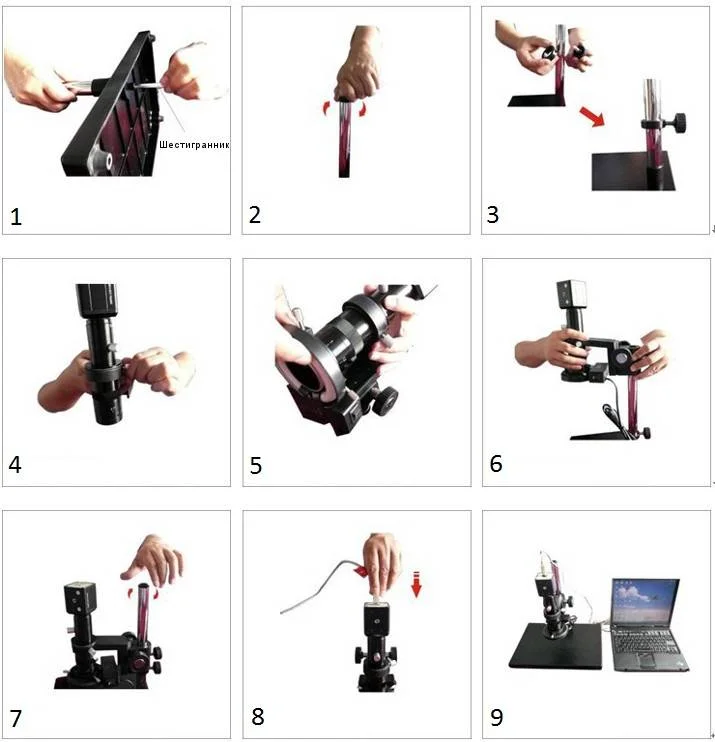 Шестигранник

1

2

3

4

5

6

7

8

9