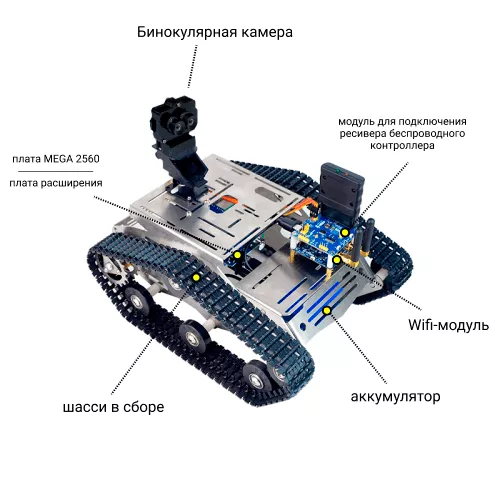 Бинокулярная камера

модуль для подключения ресивера беспроводного контроллера

плата MEGA 2560

плата расширения

Wifi-модуль

аккумулятор

шасси в сборе