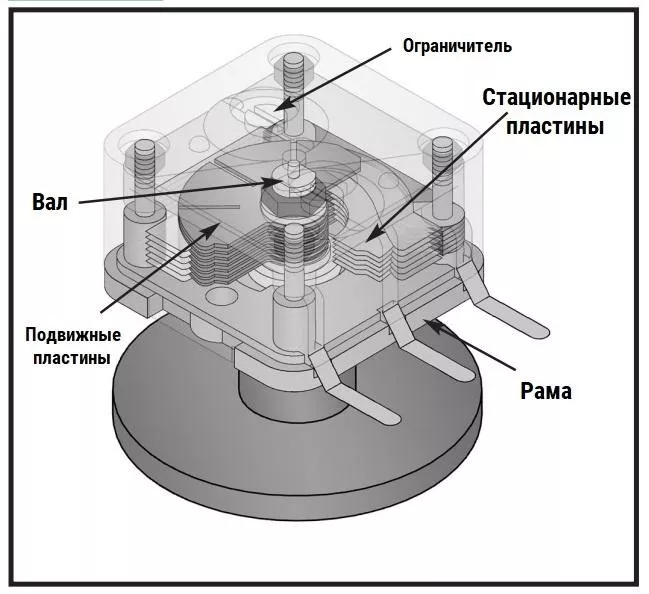 Ограничитель

Стационарные пластины

Вал

Подвижные пластины

Рама