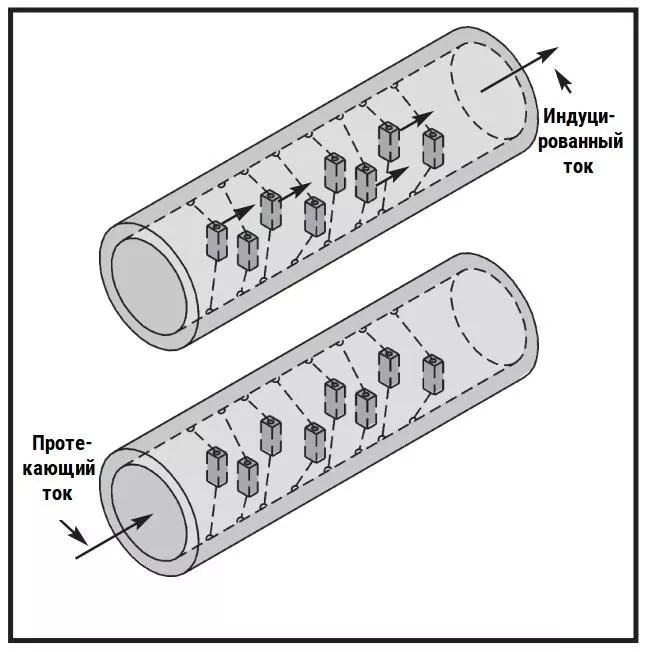 Индуцированный ток

Протекающий ток